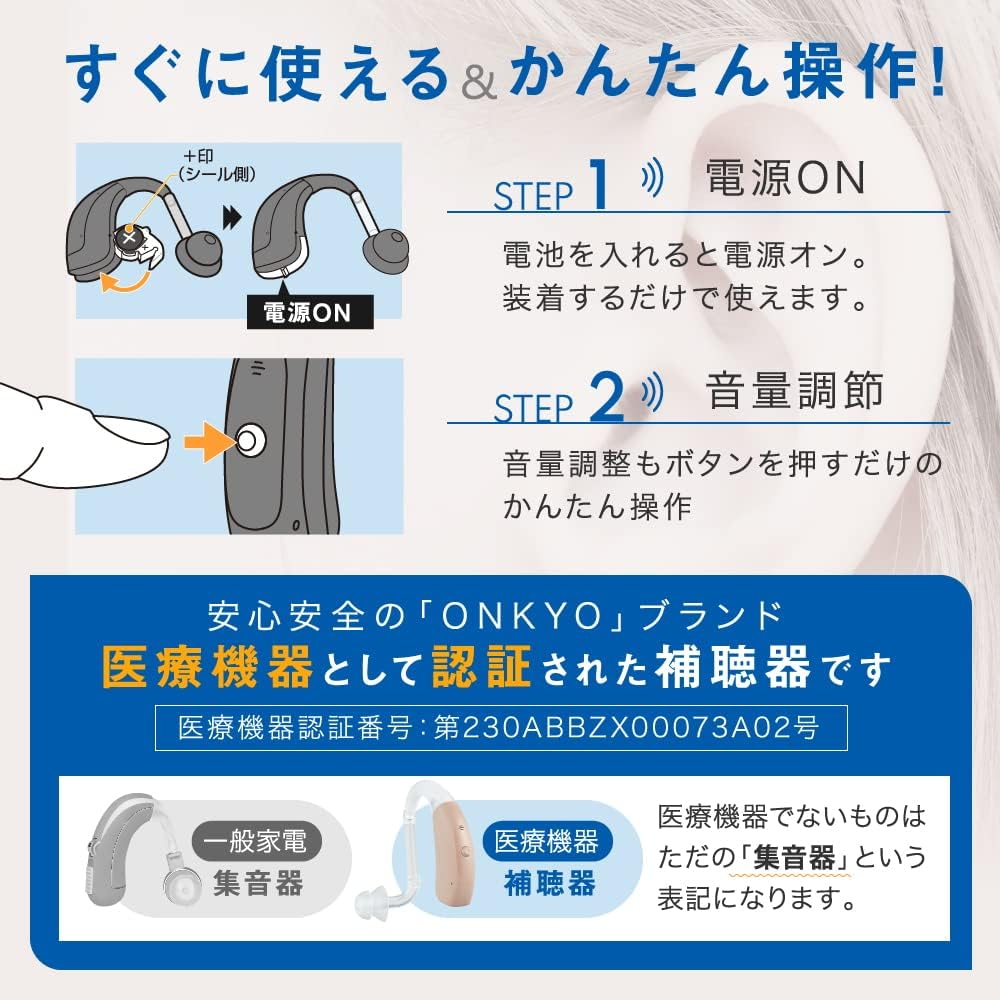 すぐに使える&かんたん操作!

+印
(シール側)

電源ON

STEP 1 電源ON

電池を入れると電源オン。
装着するだけで使えます。

STEP 2 音量調節

音量調整もボタンを押すだけの
かんたん操作

安心安全の「ONKYO」ブランド
医療機器として認証された補聴器です
医療機器認証番号:第230ABBZX00073A02号

一般家電
集音器

医療機器
補聴器

医療機器でないものは
ただの「集音器」という
表記になります。